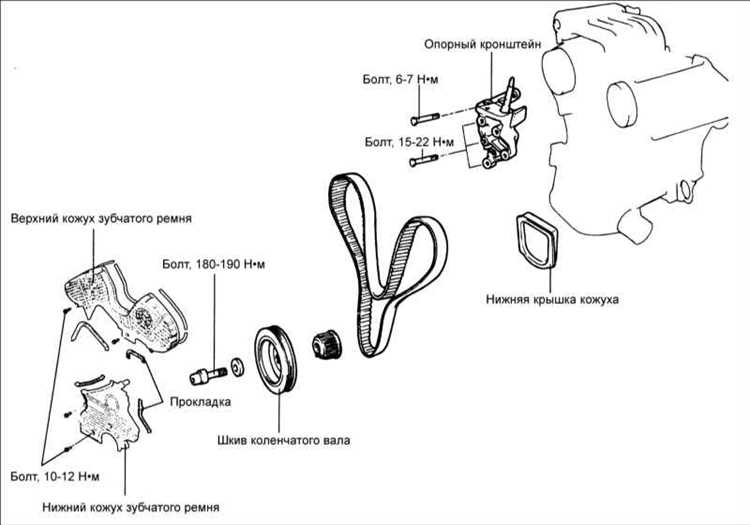 Опорный кронштейн

Болт, 6-7 Н•м

Болт, 15-22 Н•м

Верхний кожух зубчатого ремня

Болт, 180-190 Н•м

Нижняя крышка кожуха

Прокладка

Шкив коленчатого вала

Болт, 10-12 Н•м

Нижний кожух зубчатого ремня