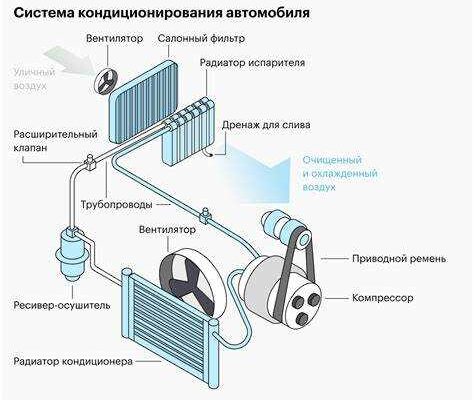 Система кондиционирования автомобиля

Вентилятор

Салонный фильтр

Радиатор испарителя

Уличный воздух

Дренаж для слива

Расширительный клапан

Очищенный и охлажденный воздух

Трубопроводы

Вентилятор

Приводной ремень

Компрессор

Ресивер-осушитель

Радиатор кондиционера