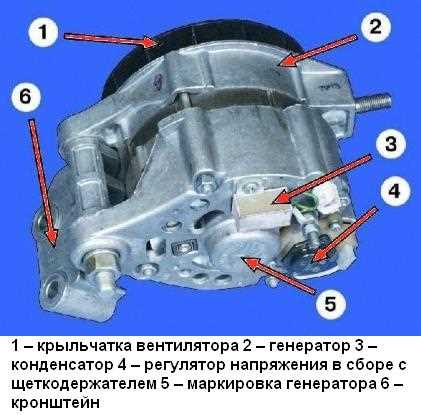 1

2

6

3

4

5

1 – крыльчатка вентилятора 2 – генератор 3 – конденсатор 4 – регулятор напряжения в сборе с щеткодержателем 5 – маркировка генератора 6 – кронштейн