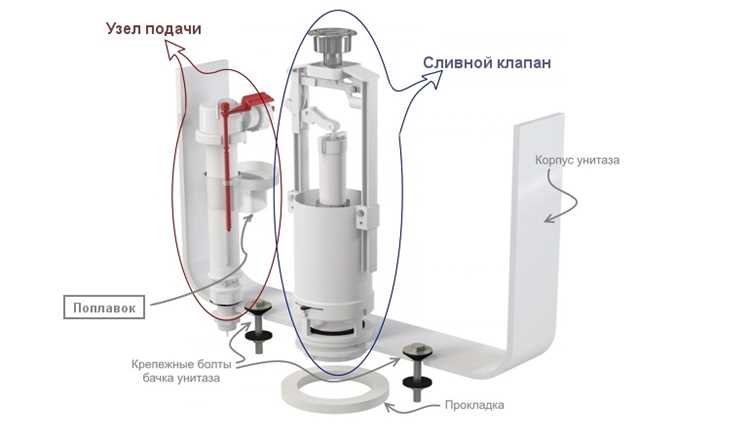 Узел подачи

Сливной клапан

Корпус унитаза

Поплавок

Крепежные болты бачка унитаза

Прокладка